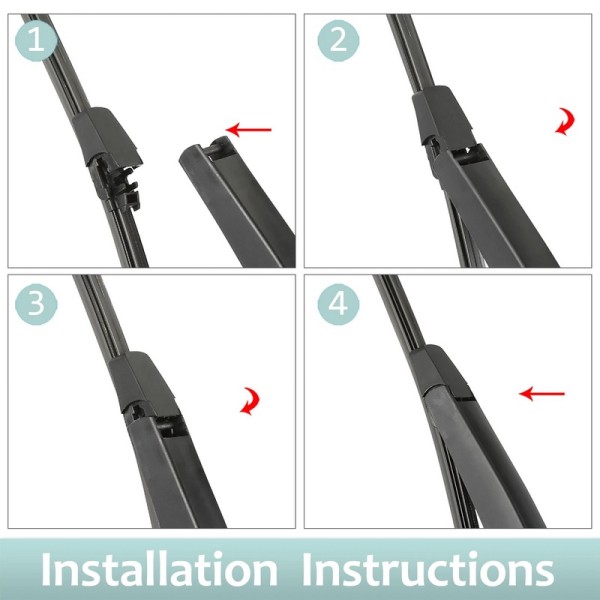 1

2

3

4

Installation Instructions